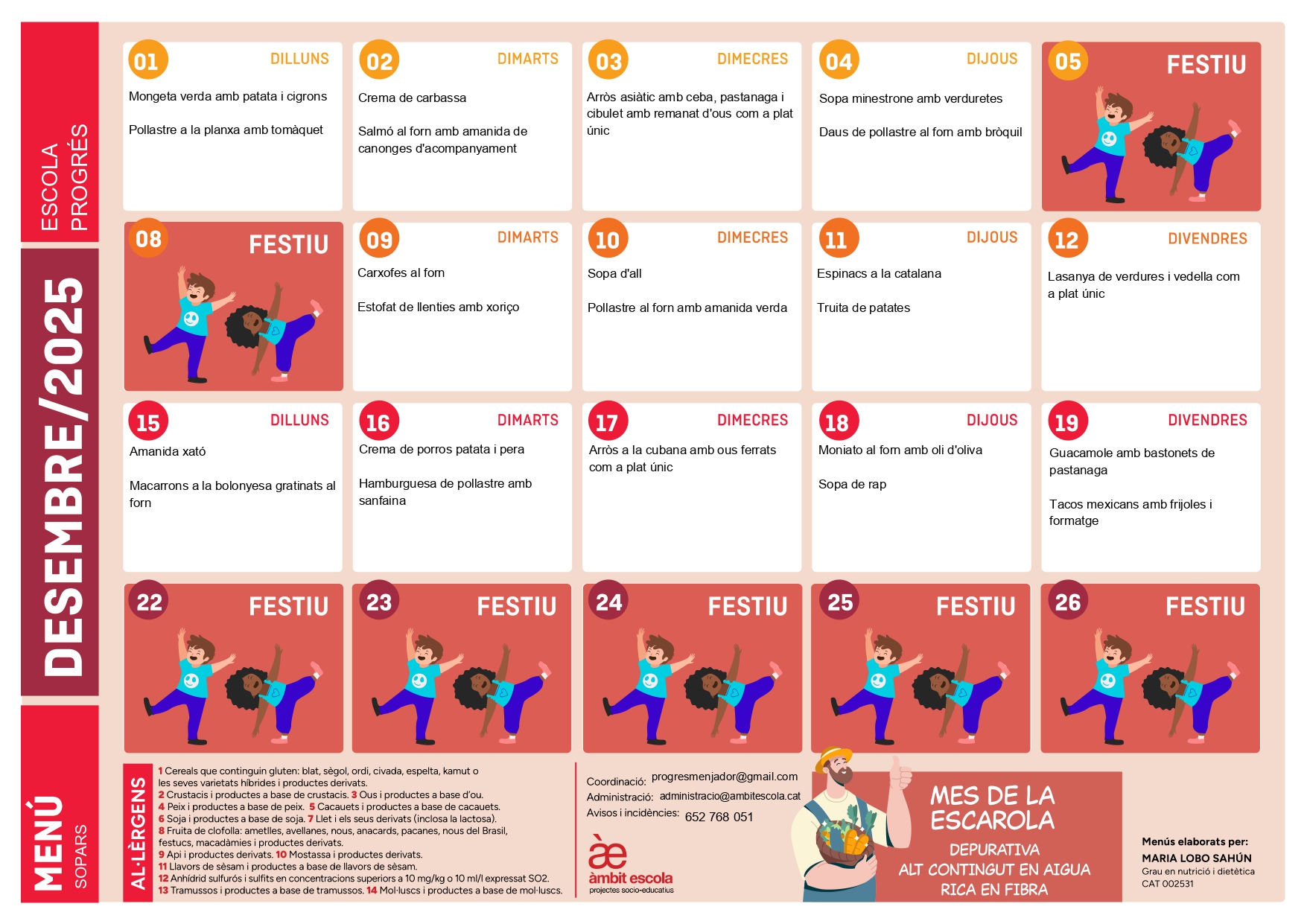 ESCOLA PROGRÉS

DESEMBRE/2025

MENÚ SOPARS

01 DILLUNS
Mongeta verda amb patata i cigrons

Pollastre a la planxa amb tomàquet

02 DIMARTS
Crema de carbassa

Salmó al forn amb amanida de canonges d'acompanyament

03 DIMECRES
Arròs asiàtic amb ceba, pastanaga i cibulet amb remanat d'ous com a plat únic

04 DIJOUS
Sopa minestrone amb verduretes

Daus de pollastre al forn amb bròquil

05 FESTIU

08 FESTIU

09 DIMARTS
Carxofes al forn

Estofat de llenties amb xoriço

10 DIMECRES
Sopa d'all

Pollastre al forn amb amanida verda

11 DIJOUS
Espinacs a la catalana

Truita de patates

12 DIVENDRES
Lasanya de verdures i vedella com a plat únic

15 DILLUNS
Amanida xató

Macarrons a la bolonyesa gratinats al forn

16 DIMARTS
Crema de porros patata i pera

Hamburguesa de pollastre amb sanfaina

17 DIMECRES
Arròs a la cubana amb ous ferrats com a plat únic

18 DIJOUS
Moniato al forn amb oli d'oliva

Sopa de rap

19 DIVENDRES
Guacamole amb bastonets de pastanaga

Tacos mexicans amb frijoles i formatge

22 FESTIU

23 FESTIU

24 FESTIU

25 FESTIU

26 FESTIU

AL·LÈRGENS
1 Cereals que continguin gluten: blat, sègol, ordi, civada, espelta, kamut o les seves varietats híbrides i productes derivats.
2 Crustacis i productes a base de crustacis. 3 Ous i productes a base d'ou.
4 Peix i productes a base de peix. 5 Cacauets i productes a base de cacauets.
6 Soja i productes a base de soja. 7 Llet i els seus derivats (inclosa la lactosa).
8 Fruita de clofolla: ametlles, avellanes, nous, anacards, pacanes, nous del Brasil, festucs, macadàmies i productes derivats.
9 Api i productes derivats. 10 Mostassa i productes derivats.
11 Llavors de sèsam i productes a base de llavors de sèsam.
12 Anhídrid sulfurós i sulfits en concentracions superiors a 10 mg/kg o 10 ml/l expressat SO2.
13 Tramussos i productes a base de tramussos. 14 Mol·luscs i productes a base de mol·luscs.

Coordinació: progresmenjador@gmail.com
Administració: administracio@ambitescola.cat
Avisos i incidències: 652 768 051

àe àmbit escola projectes socio-educatius

MES DE LA ESCAROLA
DEPURATIVA
ALT CONTINGUT EN AIGUA
RICA EN FIBRA

Menús elaborats per:
MARIA LOBO SAHÚN
Grau en nutrició i dietètica
CAT 002531