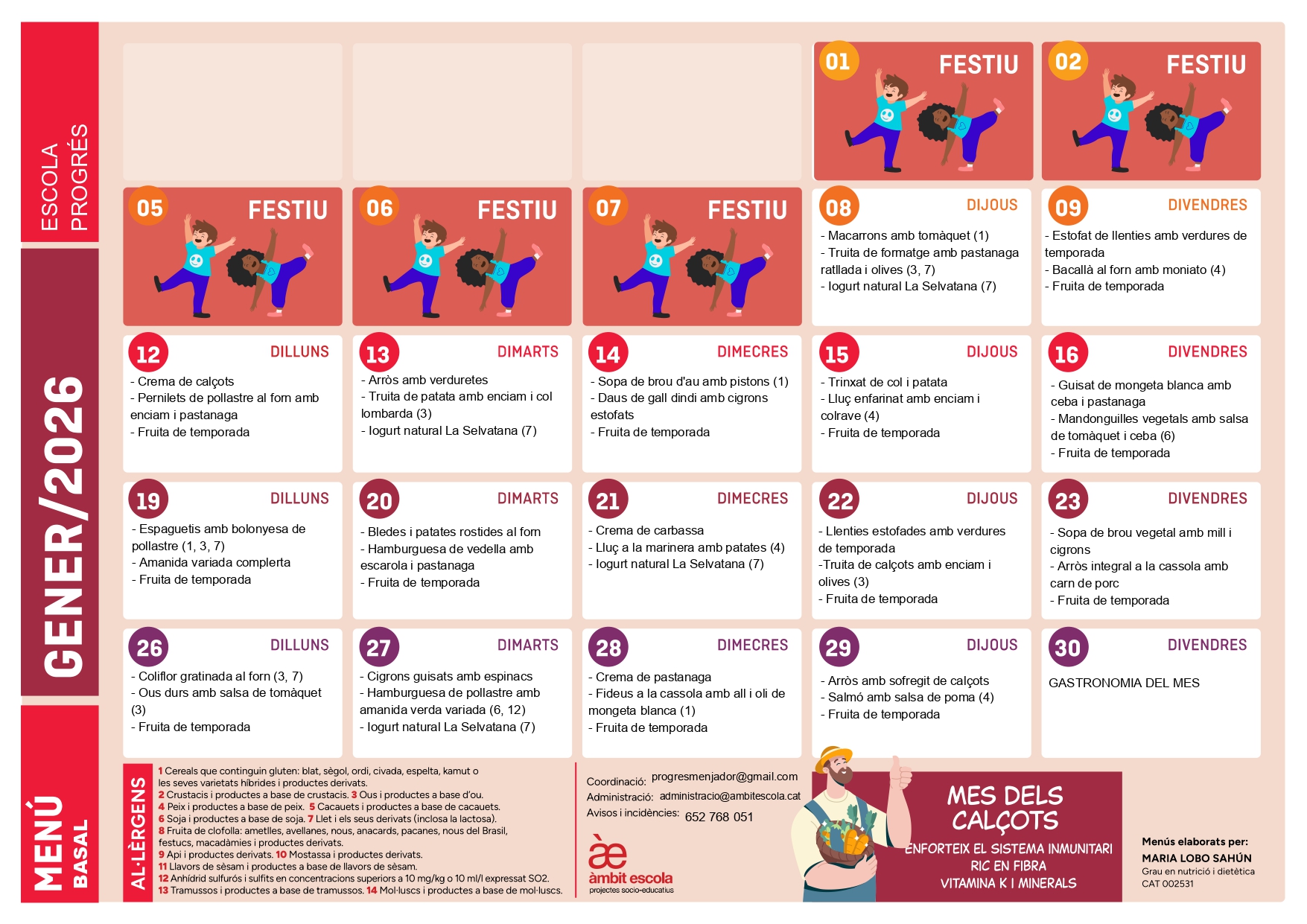 ESCOLA PROGRÉS

GENER/2026

MENÚ BASAL

01 FESTIU

02 FESTIU

05 FESTIU

06 FESTIU

07 FESTIU

08 DIJOUS
- Macarrons amb tomàquet (1)
- Truita de formatge amb pastanaga ratllada i olives (3, 7)
- Iogurt natural La Selvatana (7)

09 DIVENDRES
- Estofat de llenties amb verdures de temporada
- Bacallà al forn amb moniato (4)
- Fruita de temporada

12 DILLUNS
- Crema de calçots
- Pernilets de pollastre al forn amb enciam i pastanaga
- Fruita de temporada

13 DIMARTS
- Arròs amb verduretes
- Truita de patata amb enciam i col lombarda (3)
- Iogurt natural La Selvatana (7)

14 DIMECRES
- Sopa de brou d'au amb pistons (1)
- Daus de gall dindi amb cigrons estofats
- Fruita de temporada

15 DIJOUS
- Trinxat de col i patata
- Lluç enfarinat amb enciam i colrave (4)
- Fruita de temporada

16 DIVENDRES
- Guisat de mongeta blanca amb ceba i pastanaga
- Mandonguilles vegetals amb salsa de tomàquet i ceba (6)
- Fruita de temporada

19 DILLUNS
- Espaguetis amb bolonyesa de pollastre (1, 3, 7)
- Amanida variada complerta
- Fruita de temporada

20 DIMARTS
- Bledes i patates rostides al forn
- Hamburguesa de vedella amb escarola i pastanaga
- Fruita de temporada

21 DIMECRES
- Crema de carbassa
- Lluç a la marinera amb patates (4)
- Iogurt natural La Selvatana (7)

22 DIJOUS
- Llenties estofades amb verdures de temporada
-Truita de calçots amb enciam i olives (3)
- Fruita de temporada

23 DIVENDRES
- Sopa de brou vegetal amb mill i cigrons
- Arròs integral a la cassola amb carn de porc
- Fruita de temporada

26 DILLUNS
- Coliflor gratinada al forn (3, 7)
- Ous durs amb salsa de tomàquet (3)
- Fruita de temporada

27 DIMARTS
- Cigrons guisats amb espinacs
- Hamburguesa de pollastre amb amanida verda variada (6, 12)
- Iogurt natural La Selvatana (7)

28 DIMECRES
- Crema de pastanaga
- Fideus a la cassola amb all i oli de mongeta blanca (1)
- Fruita de temporada

29 DIJOUS
- Arròs amb sofregit de calçots
- Salmó amb salsa de poma (4)
- Fruita de temporada

30 DIVENDRES
GASTRONOMIA DEL MES

AL·LÈRGENS
1 Cereals que continguin gluten: blat, sègol, ordi, civada, espelta, kamut o les seves varietats híbrides i productes derivats.
2 Crustacis i productes a base de crustacis. 3 Ous i productes a base d'ou.
4 Peix i productes a base de peix. 5 Cacauets i productes a base de cacauets.
6 Soja i productes a base de soja. 7 Llet i els seus derivats (inclosa la lactosa).
8 Fruita de clofolla: ametlles, avellanes, nous, anacards, pacanes, nous del Brasil, festucs, macadàmies i productes derivats.
9 Api i productes derivats. 10 Mostassa i productes derivats.
11 Llavors de sèsam i productes a base de llavors de sèsam.
12 Anhídrid sulfurós i sulfits en concentracions superiors a 10 mg/kg o 10 ml/l expressat SO2.
13 Tramussos i productes a base de tramussos. 14 Mol·luscs i productes a base de mol·luscs.

Coordinació: progresmenjador@gmail.com
Administració: administracio@ambitescola.cat
Avisos i incidències: 652 768 051

àe àmbit escola projectes socio-educatius

MES DELS CALÇOTS
ENFORTEIX EL SISTEMA INMUNITARI
RIC EN FIBRA
VITAMINA K I MINERALS

Menús elaborats per:
MARIA LOBO SAHÚN
Grau en nutrició i dietètica
CAT 002531